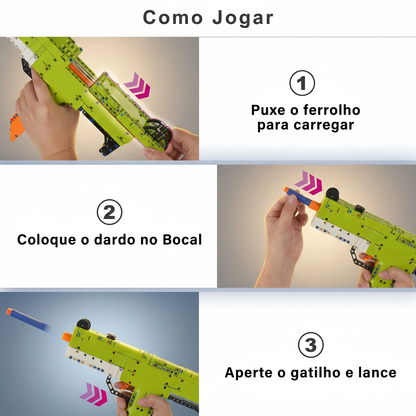 Como Jogar

1
Puxe o ferrolho para carregar

2
Coloque o dardo no Bocal

3
Aperte o gatilho e lance