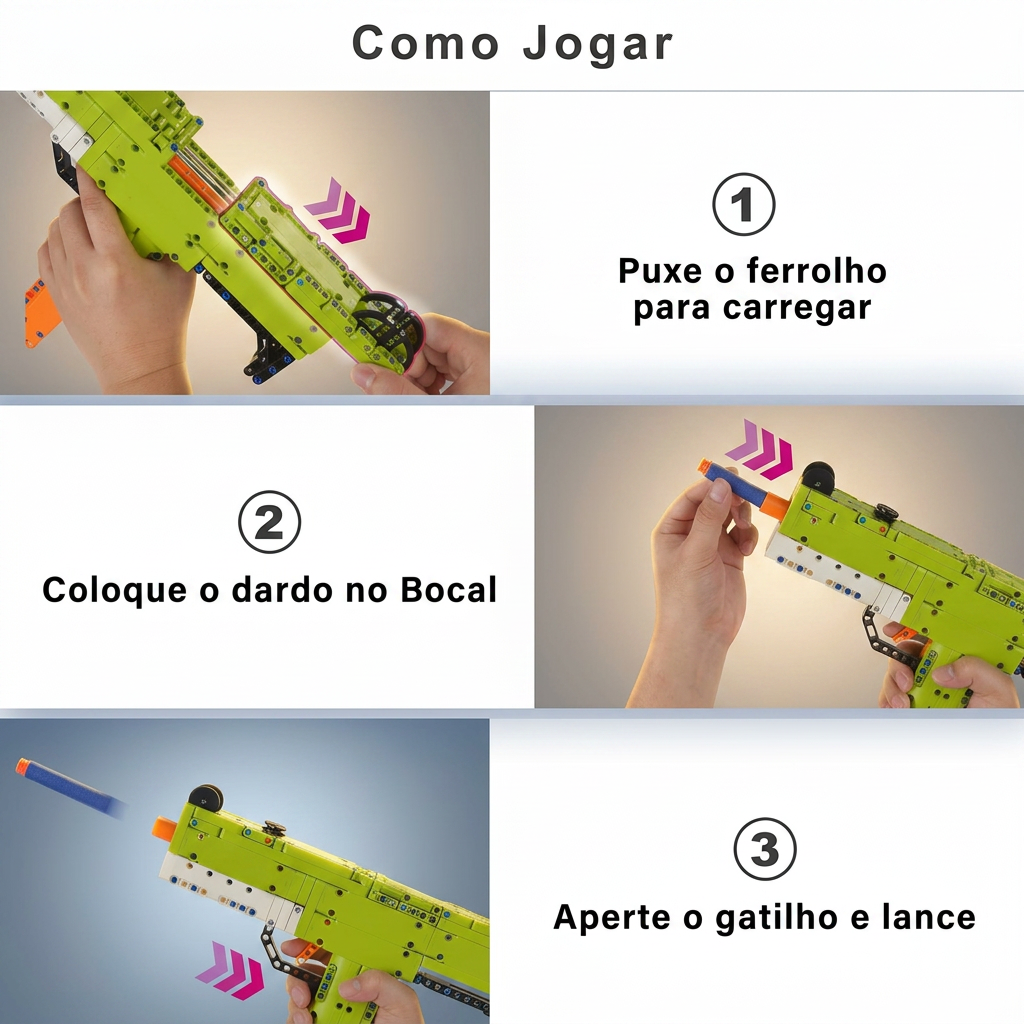 Como Jogar

1

Puxe o ferrolho para carregar

2

Coloque o dardo no Bocal

3

Aperte o gatilho e lance