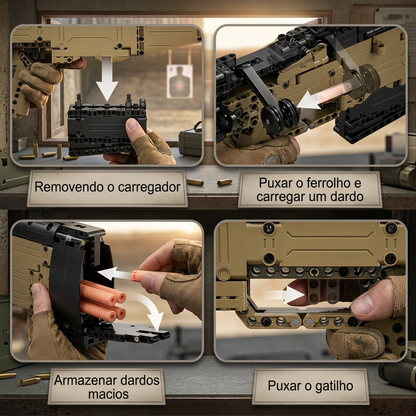 Removendo o carregador

Puxar o ferrolho e carregar um dardo

Armazenar dardos macios

Puxar o gatilho